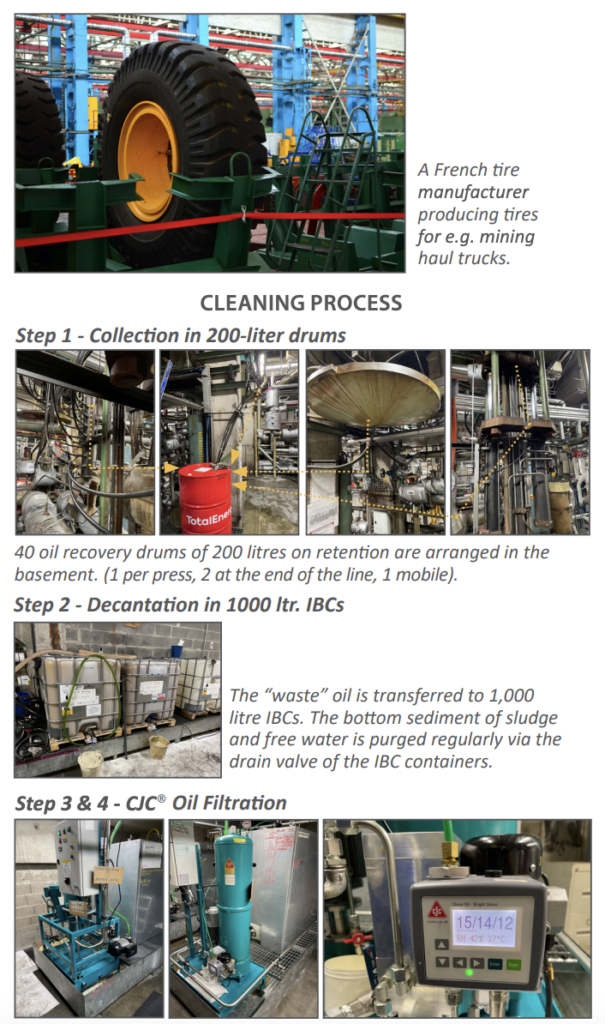 A French tire manufacturer producing tires for e.g. mining haul trucks.

CLEANING PROCESS

Step 1 - Collection in 200-liter drums

TotalEner

40 oil recovery drums of 200 litres on retention are arranged in the basement. (1 per press, 2 at the end of the line, 1 mobile).

Step 2 - Decantation in 1000 ltr. IBCs

The "waste" oil is transferred to 1,000 litre IBCs. The bottom sediment of sludge and free water is purged regularly via the drain valve of the IBC containers.

Step 3 & 4 - CJC® Oil Filtration

15/14/12
RH 42% 32°C